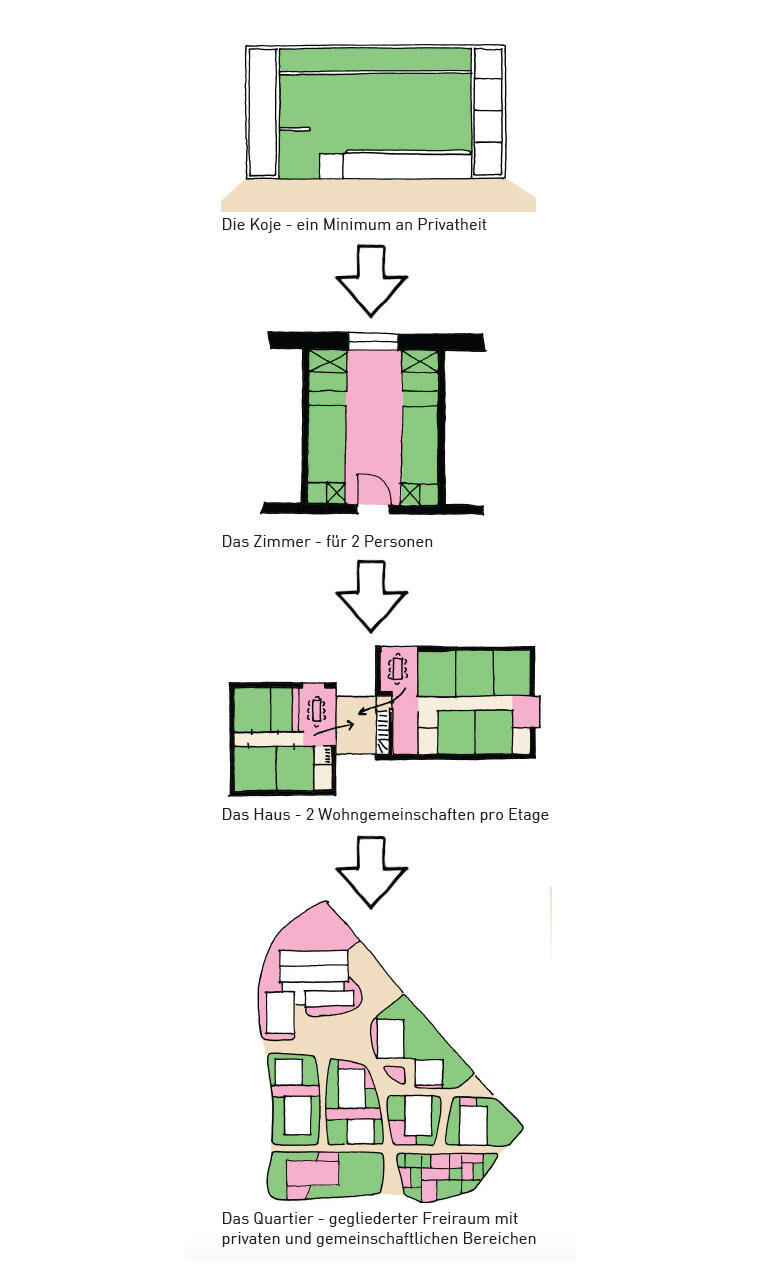 Die Koje - ein Minimum an Privatheit

Das Zimmer - für 2 Personen

Das Haus - 2 Wohngemeinschaften pro Etage

Das Quartier - gegliederter Freiraum mit privaten und gemeinschaftlichen Bereichen